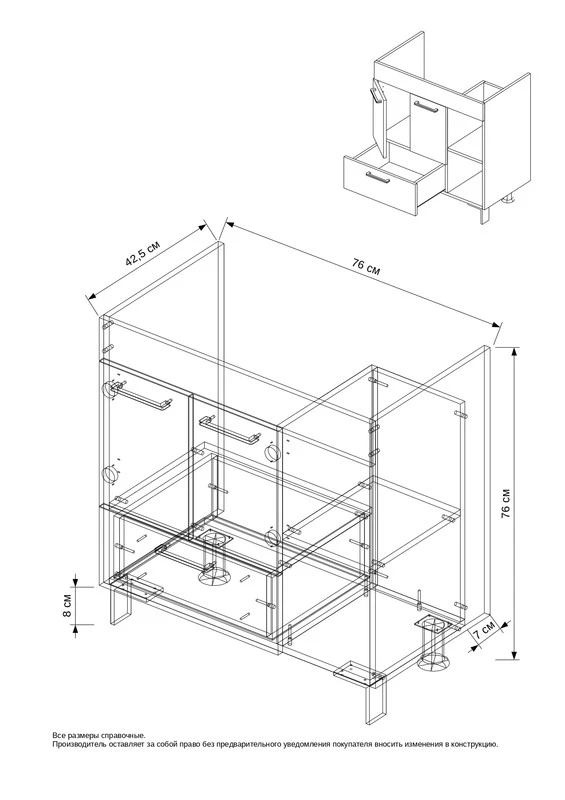 42,5 см

76 см

76 см

8 см

7 см

Все размеры справочные.
Производитель оставляет за собой право без предварительного уведомления покупателя вносить изменения в конструкцию.