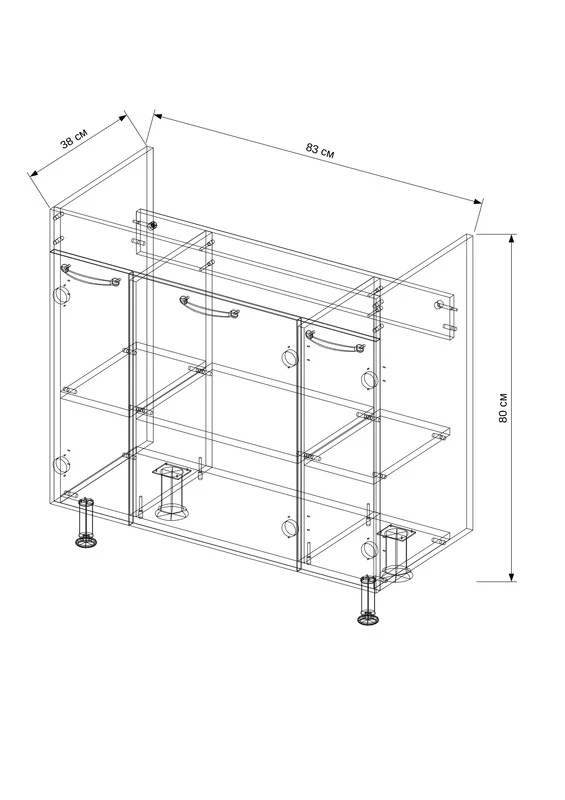 38 см

83 см

80 см