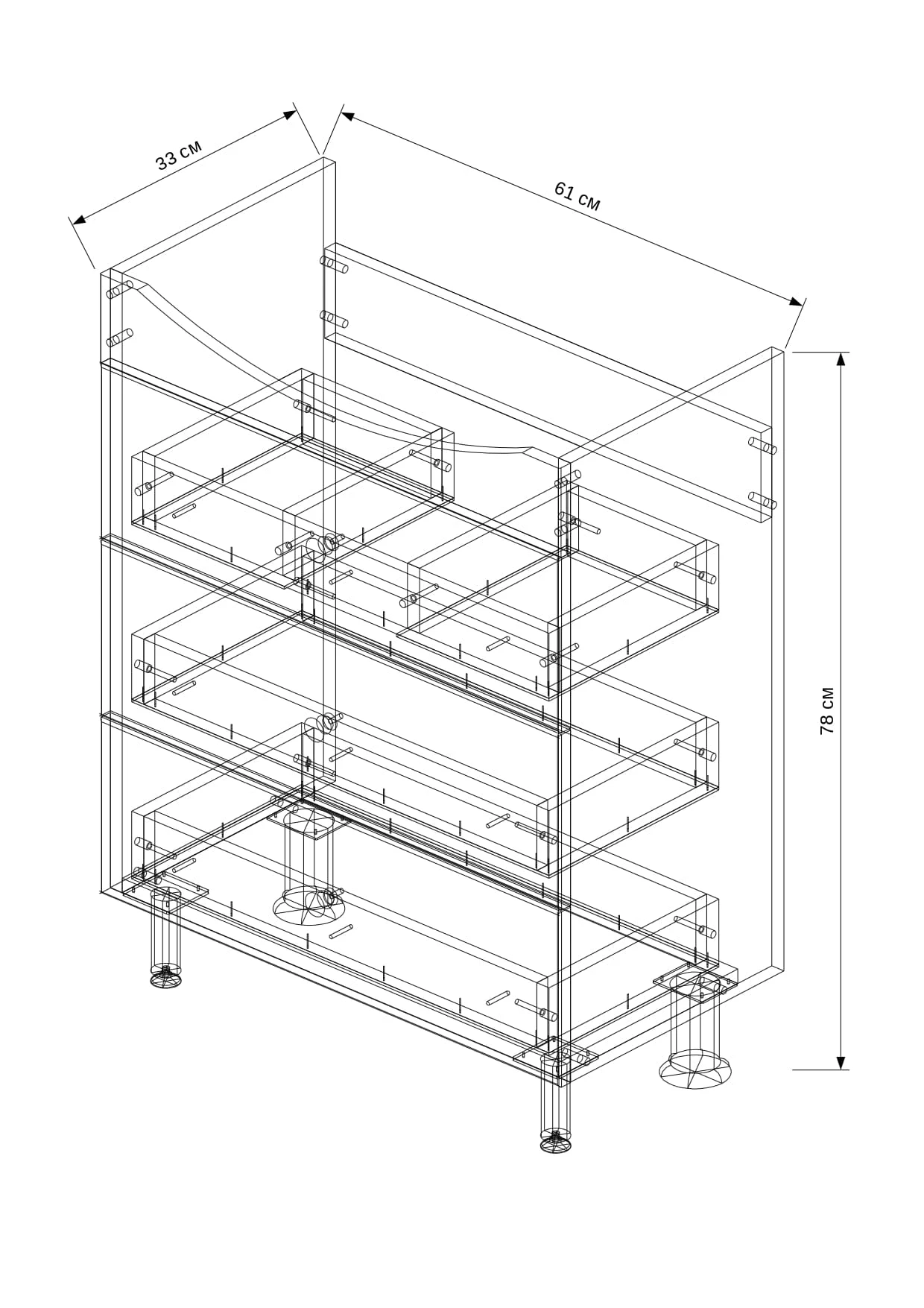 33 см

61 см

78 см